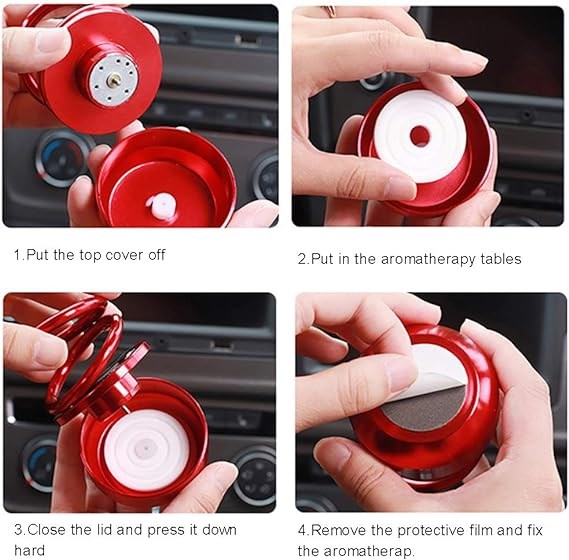 1.Put the top cover off

2.Put in the aromatherapy tables

3.Close the lid and press it down hard

4.Remove the protective film and fix the aromatherap.